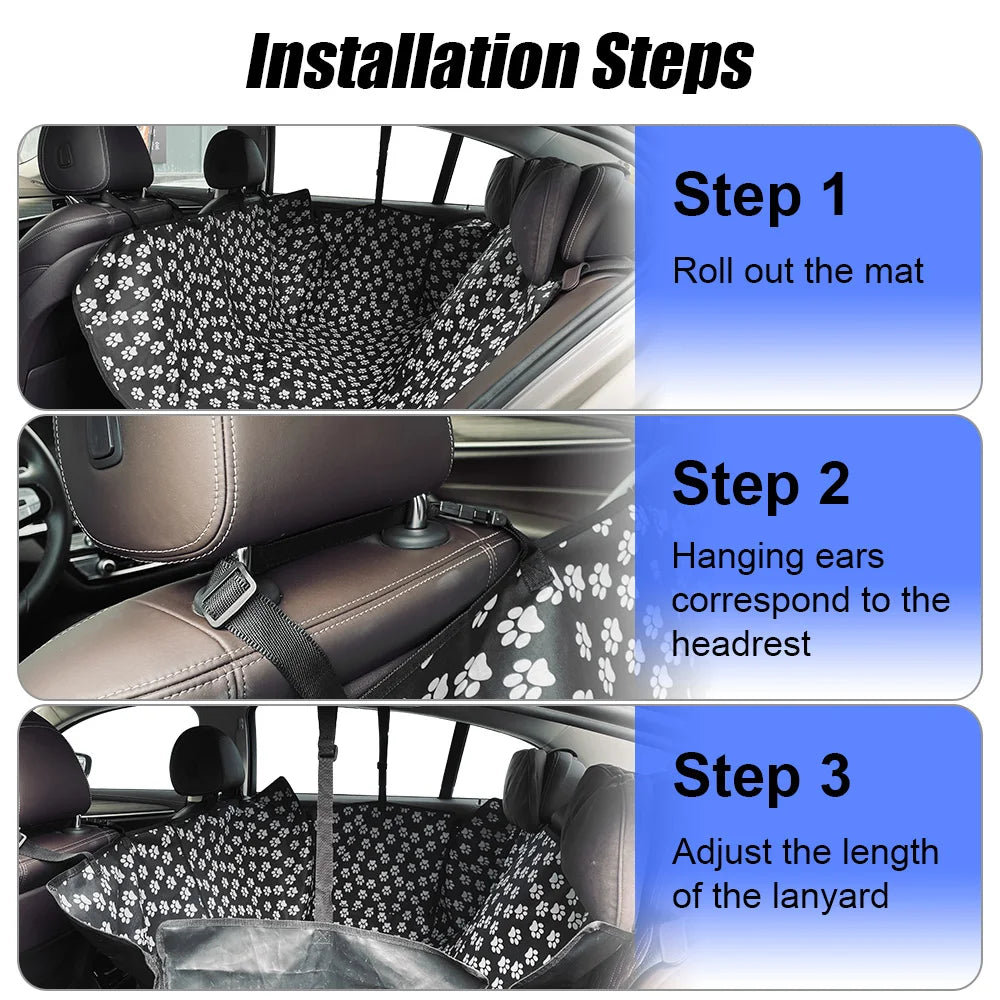 Installation Steps

Step 1

Roll out the mat

Step 2

Hanging ears correspond to the headrest

Step 3

Adjust the length of the lanyard