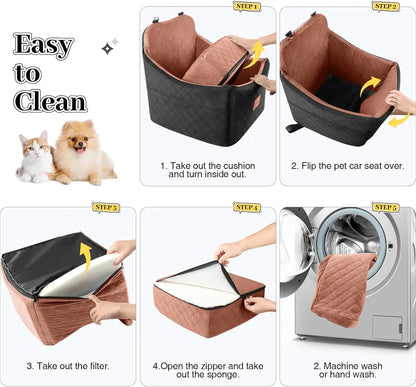 Easy to Clean

STEP 1

1. Take out the cushion and turn inside out.

STEP 2

2. Flip the pet car seat over.

STEP 3

3. Take out the filter.

STEP 4

4.Open the zipper and take out the sponge.

STEP 5

2. Machine wash or hand wash.