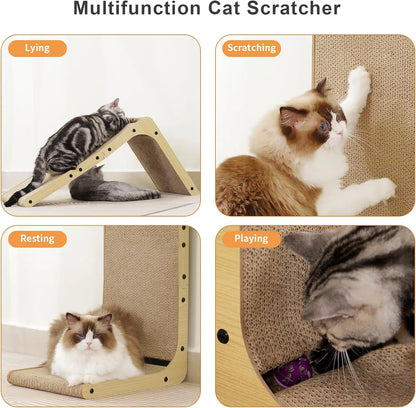 Multifunction Cat Scratcher

Lying

Scratching

Resting

Playing