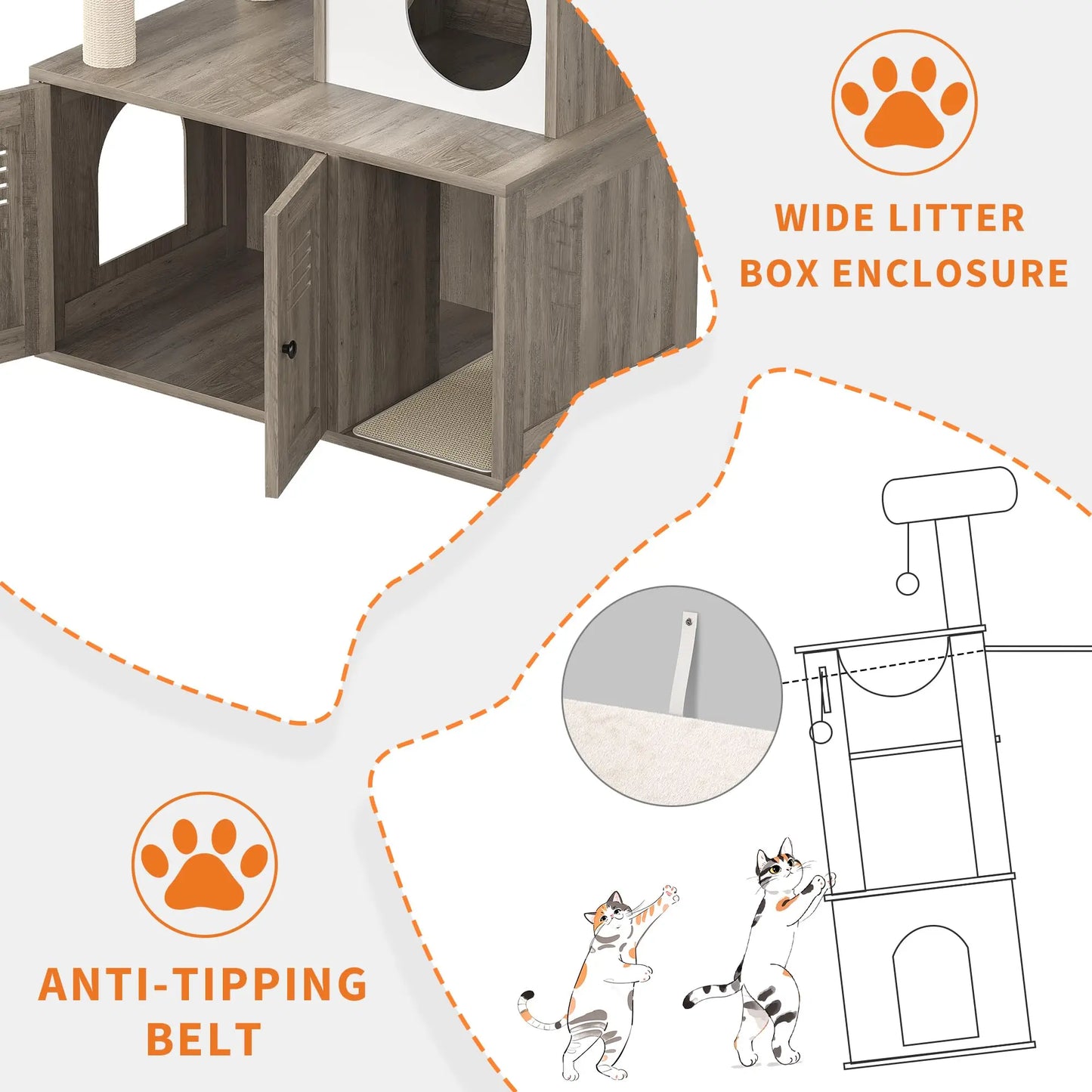 WIDE LITTER BOX ENCLOSURE

ANTI-TIPPING BELT