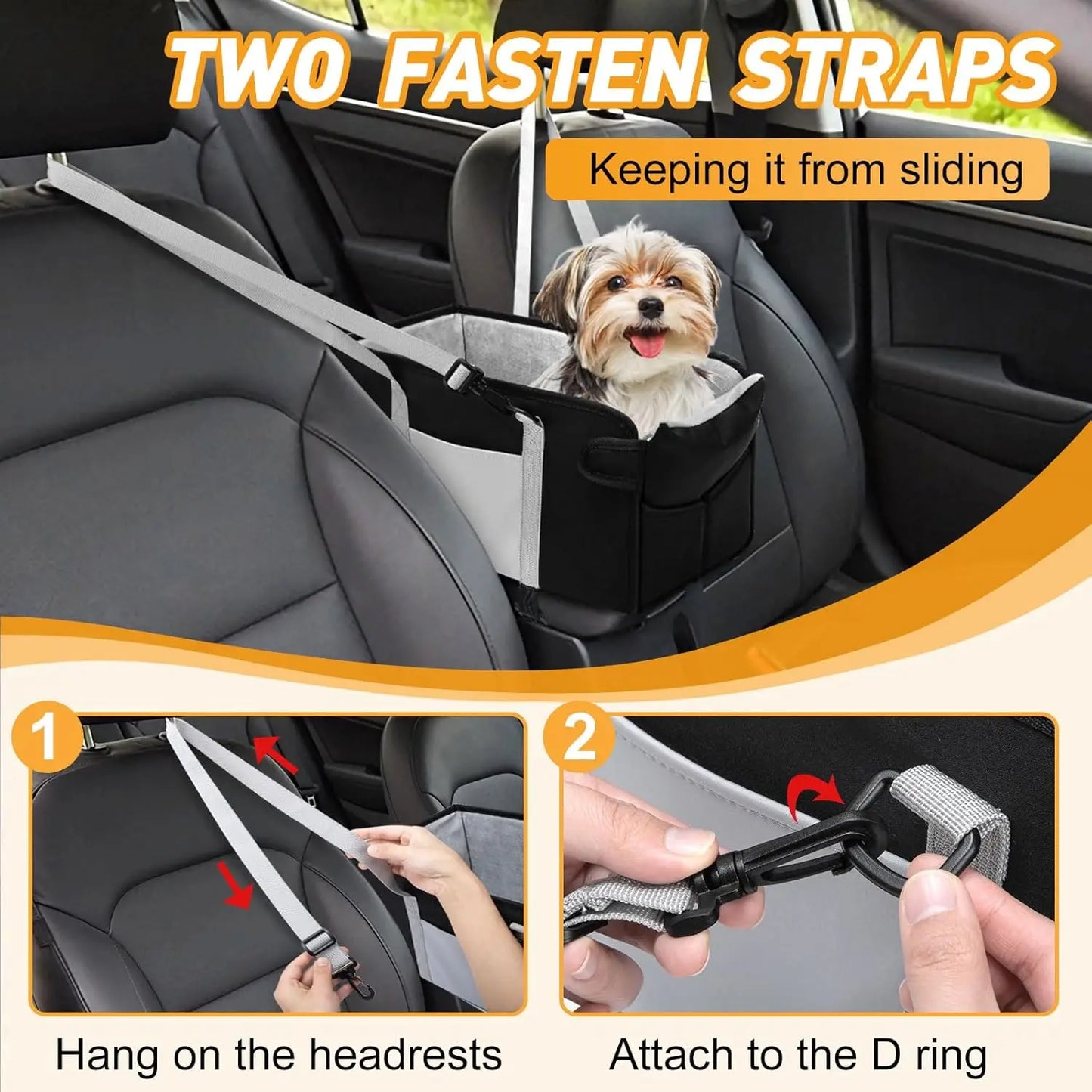 TWO FASTEN STRAPS

Keeping it from sliding

1

Hang on the headrests

2

Attach to the D ring