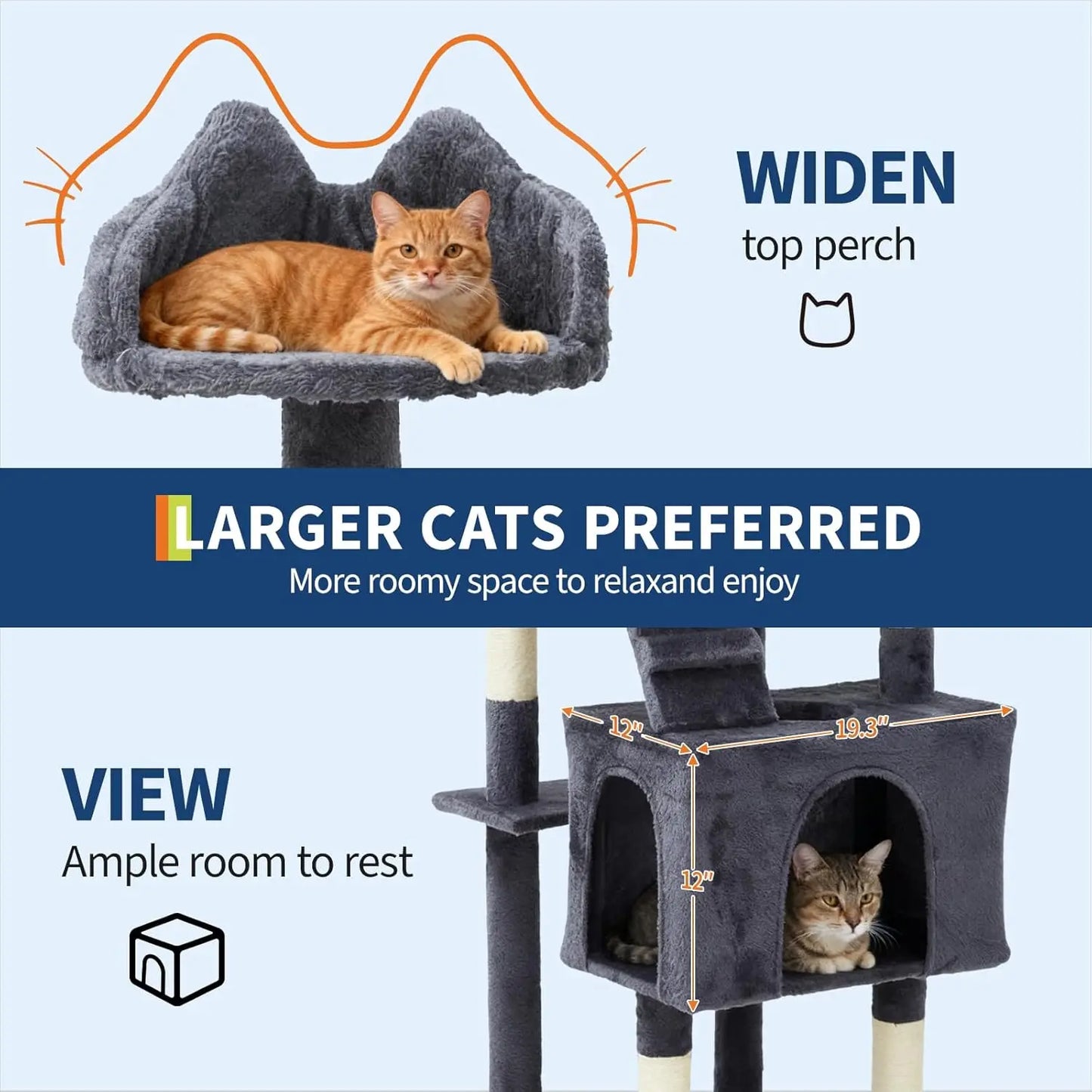 WIDEN
top perch

LARGER CATS PREFERRED
More roomy space to relaxand enjoy

12"
19.3"
12"

VIEW
Ample room to rest