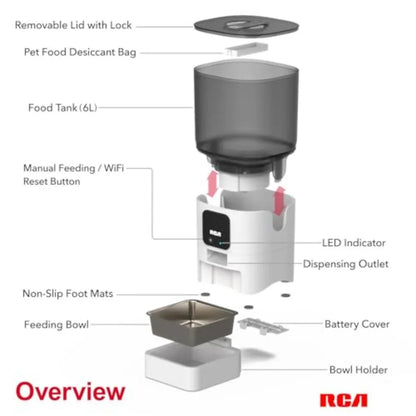 Removable Lid with Lock

Pet Food Desiccant Bag

Food Tank (6L)

Manual Feeding / WiFi Reset Button

RCA

LED Indicator

Dispensing Outlet

Non-Slip Foot Mats

Feeding Bowl

Battery Cover

Bowl Holder

Overview

RCA