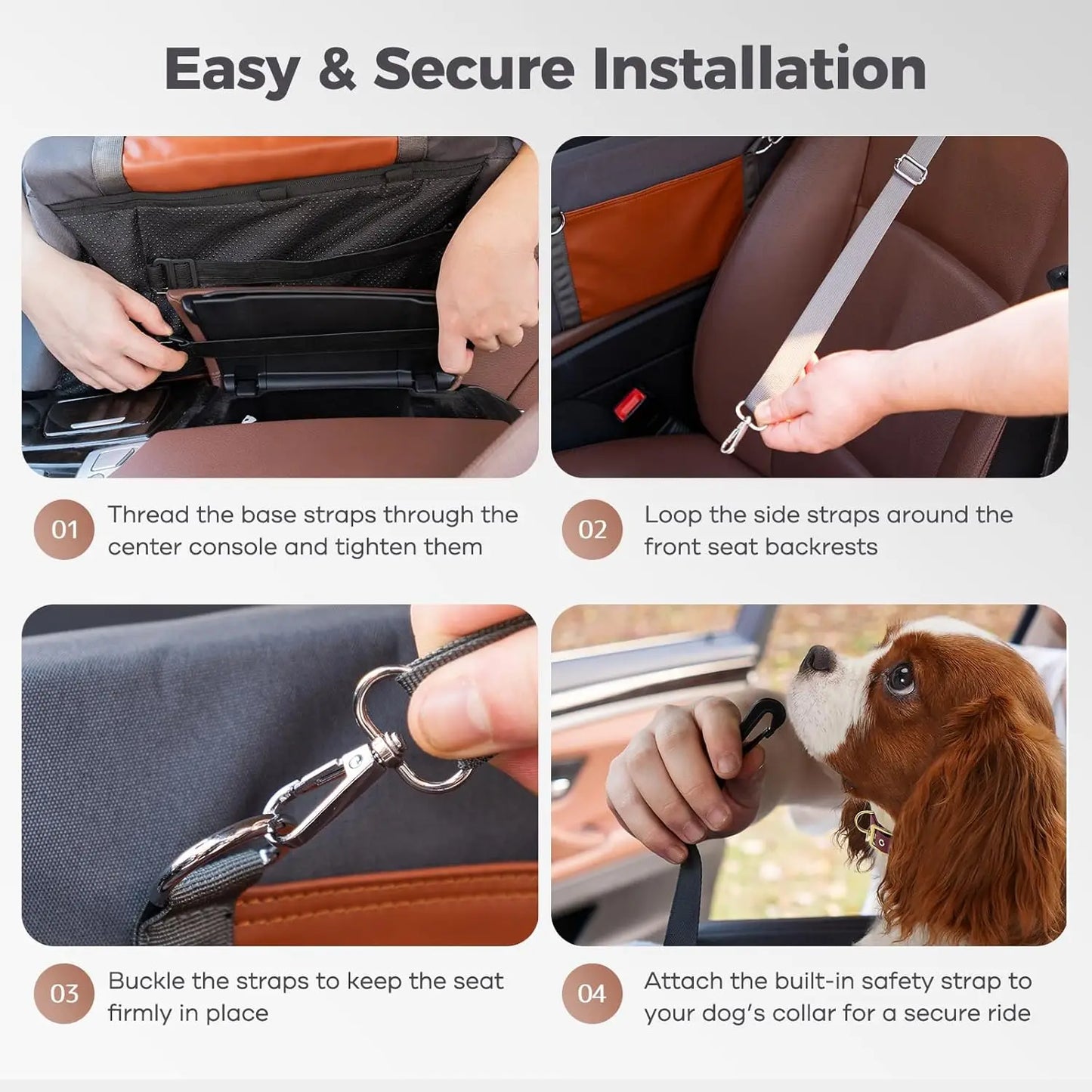 Easy & Secure Installation

01 Thread the base straps through the center console and tighten them

02 Loop the side straps around the front seat backrests

03 Buckle the straps to keep the seat firmly in place

04 Attach the built-in safety strap to your dog's collar for a secure ride