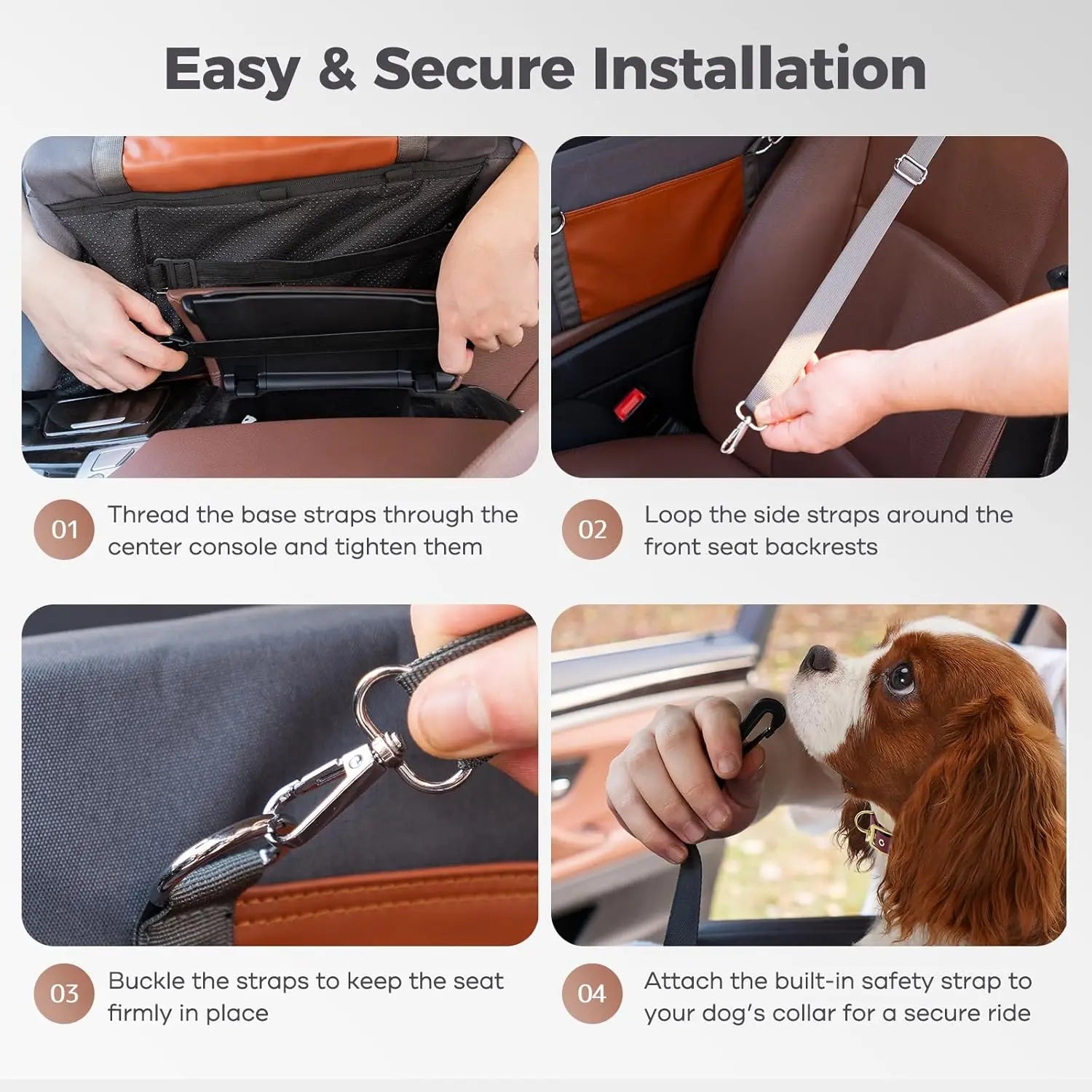 Easy & Secure Installation

01 Thread the base straps through the center console and tighten them

02 Loop the side straps around the front seat backrests

03 Buckle the straps to keep the seat firmly in place

04 Attach the built-in safety strap to your dog's collar for a secure ride