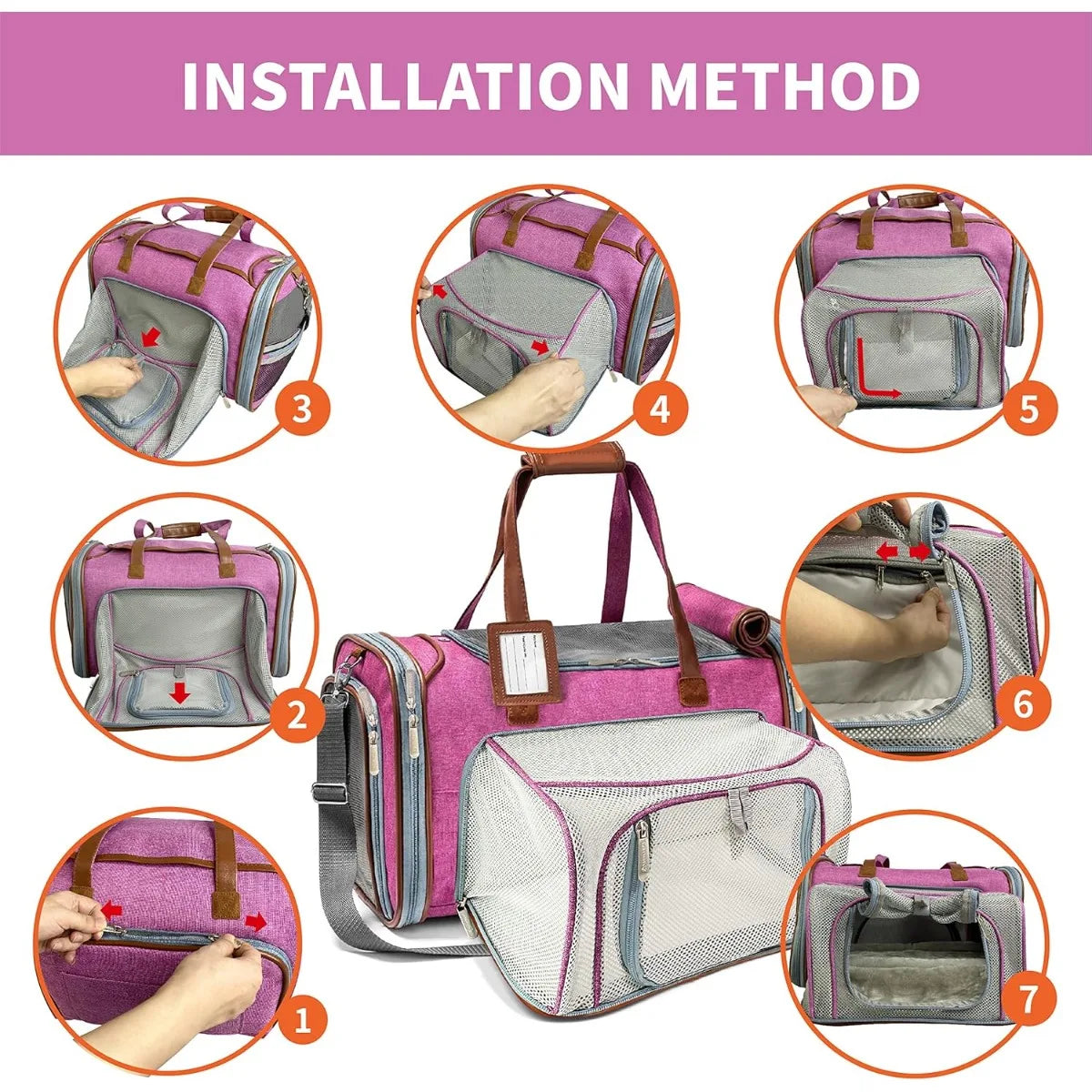 INSTALLATION METHOD

3

4

5

2

6

1

7