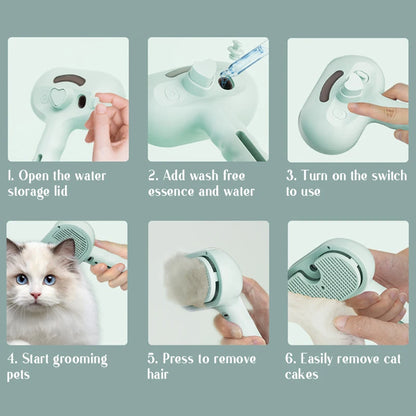 1. Open the water storage lid

2. Add wash free essence and water

3. Turn on the switch to use

4. Start grooming pets

5. Press to remove hair

6. Easily remove cat cakes