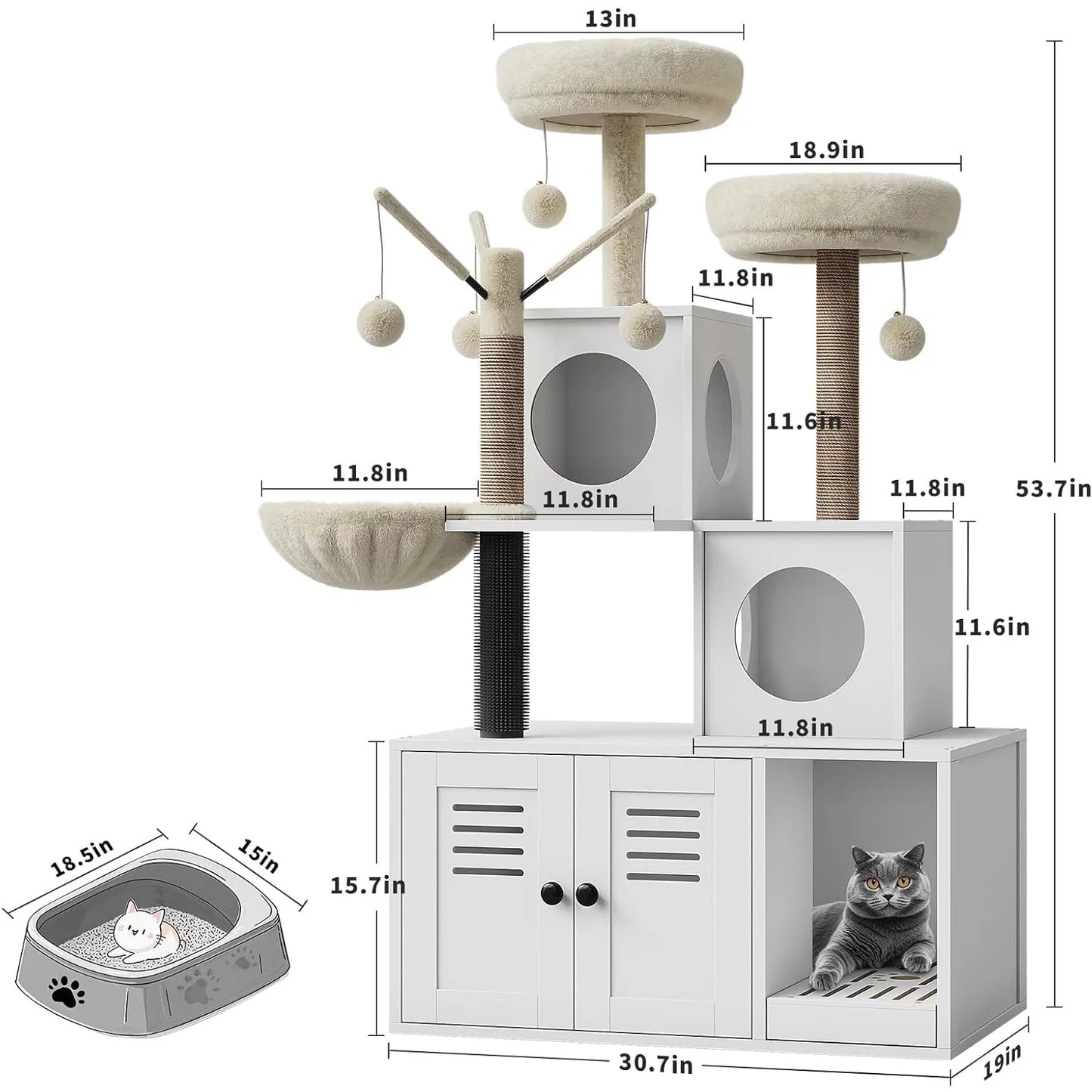 13in

18.9in

11.8in

11.6in

11.8in

11.8in

11.8in

53.7in

11.6in

11.8in

18.5in

15in

15.7in

30.7in

19in