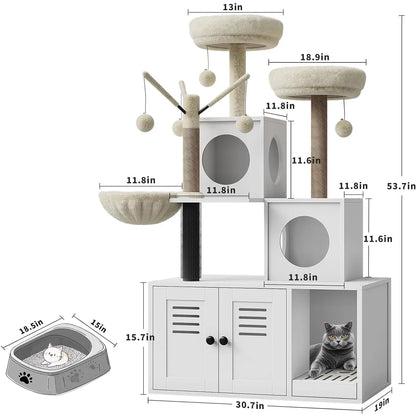 13in
18.9in
11.8in
11.6in
11.8in
11.8in
11.8in
53.7in
11.6in
11.8in
18.5in
15in
15.7in
30.7in
19in