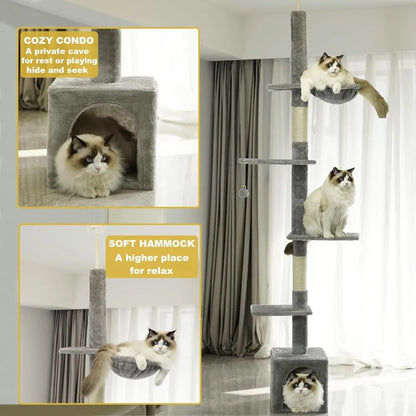 COZY CONDO
A private cave for rest or playing hide and seek

SOFT HAMMOCK
A higher place for relax