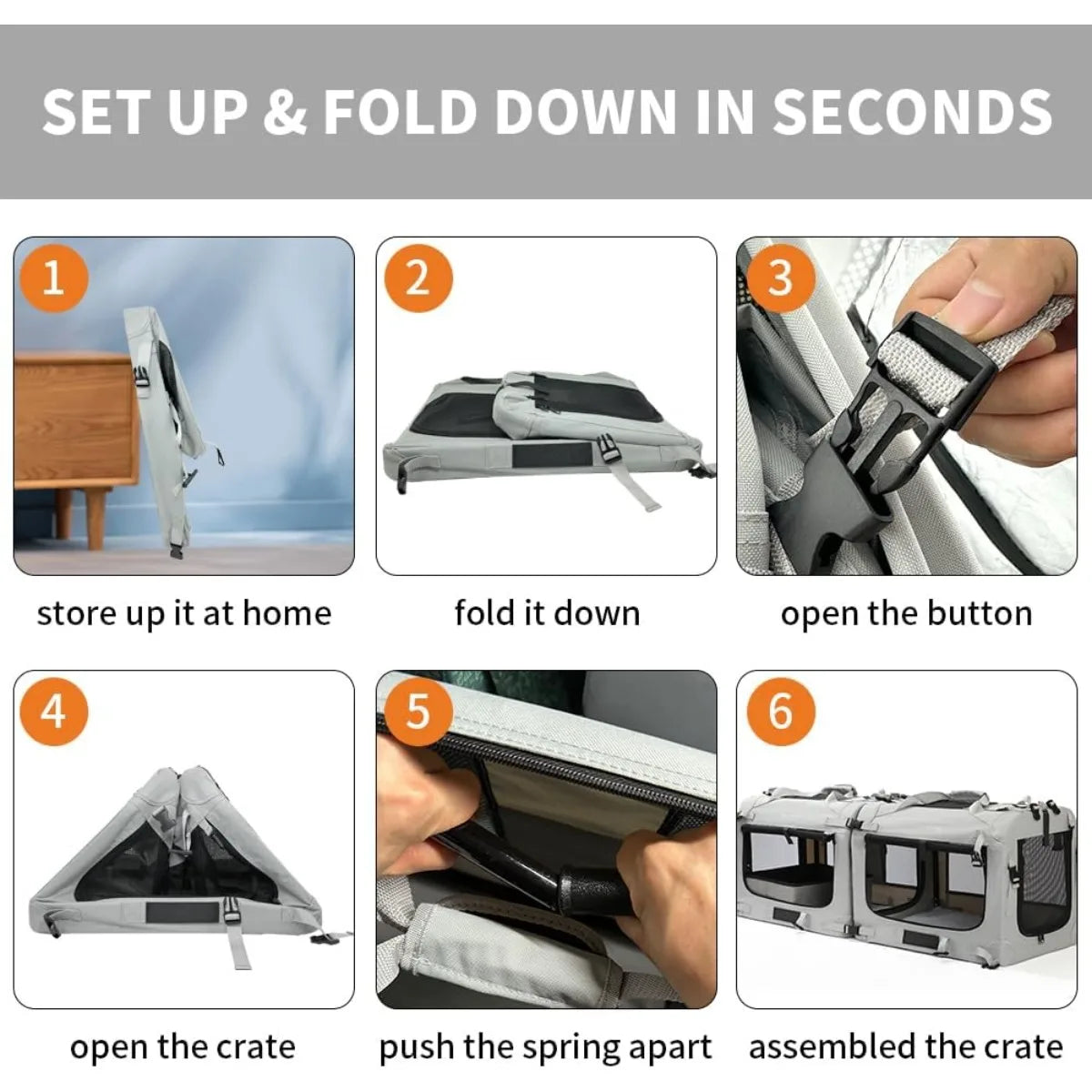 SET UP & FOLD DOWN IN SECONDS

1
store up it at home

2
fold it down

3
open the button

4
open the crate

5
push the spring apart

6
assembled the crate