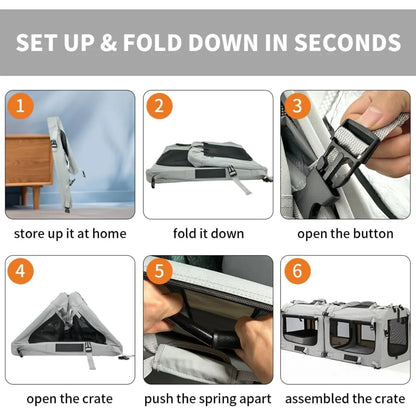 SET UP & FOLD DOWN IN SECONDS

1
store up it at home

2
fold it down

3
open the button

4
open the crate

5
push the spring apart

6
assembled the crate