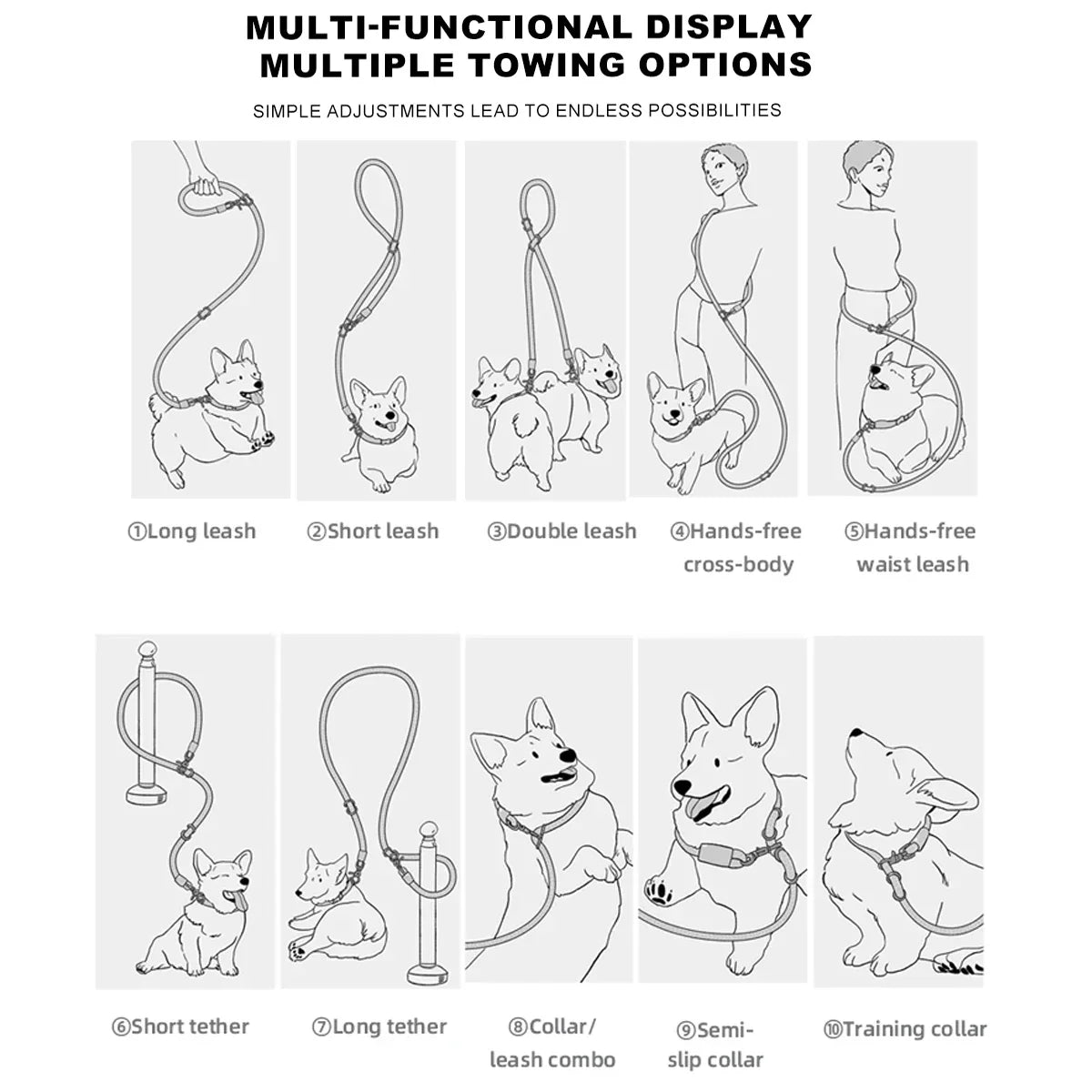 MULTI-FUNCTIONAL DISPLAY
MULTIPLE TOWING OPTIONS

SIMPLE ADJUSTMENTS LEAD TO ENDLESS POSSIBILITIES

①Long leash

②Short leash

③Double leash

④Hands-free cross-body

⑤Hands-free waist leash

⑥Short tether

⑦Long tether

⑧Collar/ leash combo

⑨Semi-slip collar

⑩Training collar