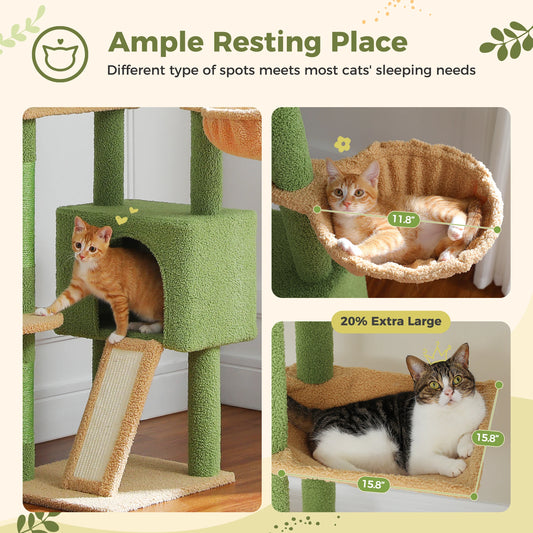 Ample Resting Place
Different type of spots meets most cats' sleeping needs

11.8"

20% Extra Large

15.8"

15.8"