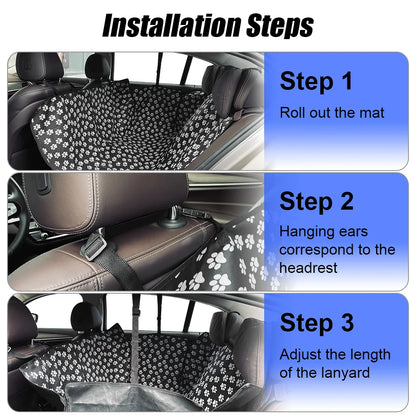 Installation Steps

Step 1
Roll out the mat

Step 2
Hanging ears correspond to the headrest

Step 3
Adjust the length of the lanyard