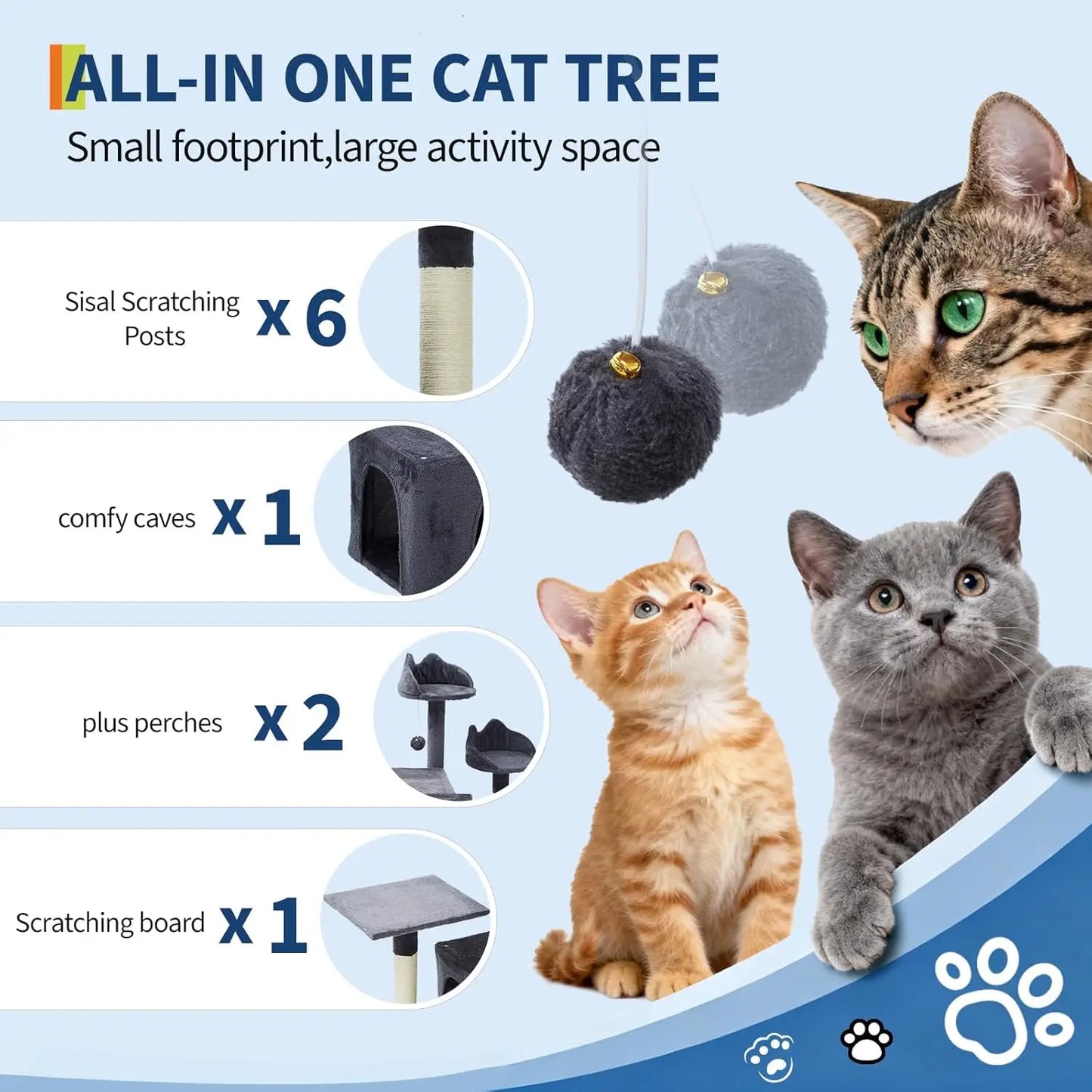 ALL-IN ONE CAT TREE

Small footprint,large activity space

Sisal Scratching Posts x 6

comfy caves x 1

plus perches x 2

Scratching board x 1