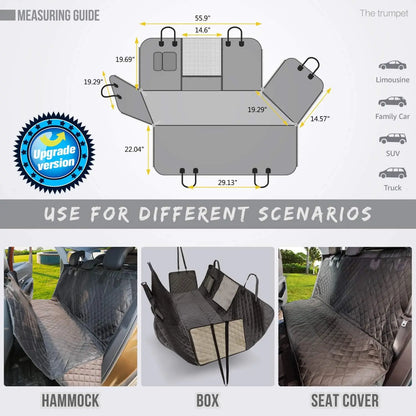 MEASURING GUIDE

The trumpet

55.9"

14.6"

19.69"

19.29"

19.29"

14.57"

22.04"

29.13"

Upgrade version

Limousine

Family Car

SUV

Truck

USE FOR DIFFERENT SCENARIOS

HAMMOCK

BOX

SEAT COVER